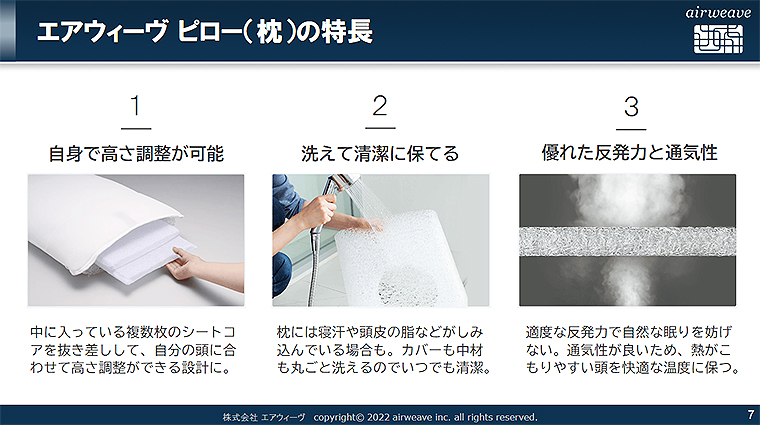 エアウィーヴ ピロー(枕)の特長

airweave

1

自身で高さ調整が可能

中に入っている複数枚のシートコアを抜き差しして、自分の頭に合わせて高さ調整ができる設計に。

2

洗えて清潔に保てる

枕には寝汗や頭皮の脂などがしみ込んでいる場合も。カバーも中材も丸ごと洗えるのでいつでも清潔。

3

優れた反発力と通気性

適度な反発力で自然な眠りを妨げない。通気性が良いため、熱がこもりやすい頭を快適な温度に保つ。

株式会社 エアウィーヴ copyright© 2022 airweave inc. all rights reserved.

7