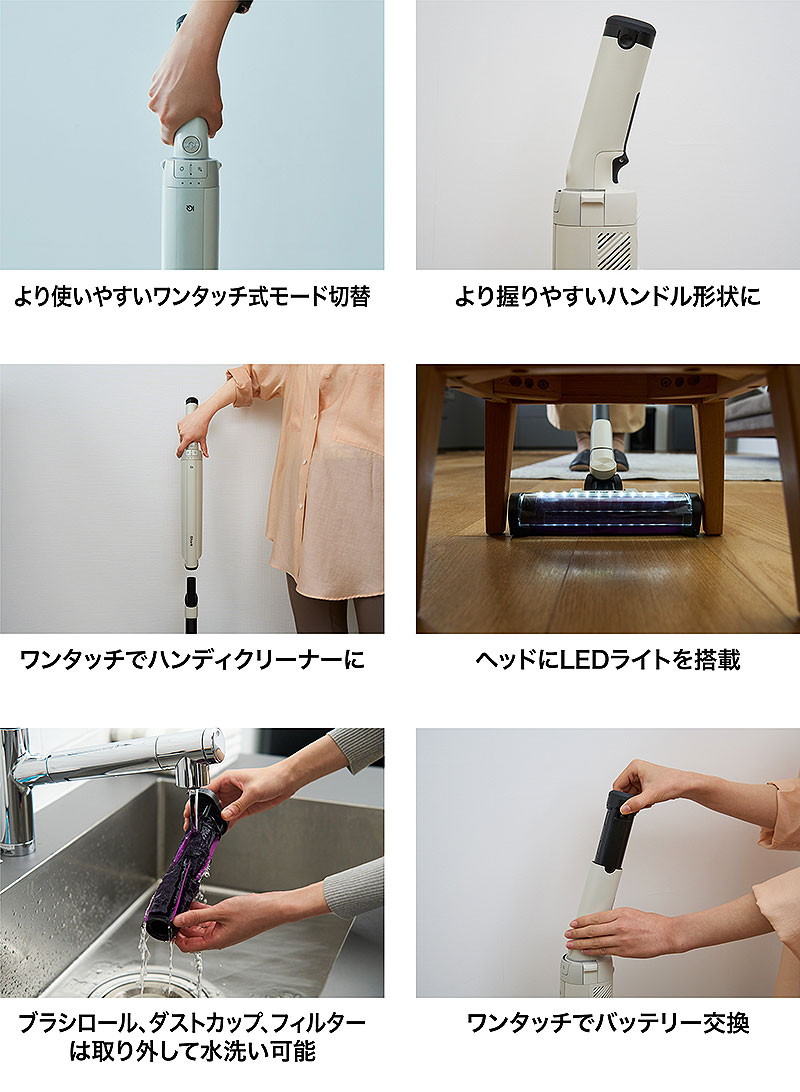 より使いやすいワンタッチ式モード切替

より握りやすいハンドル形状に

ワンタッチでハンディクリーナーに

ヘッドにLEDライトを搭載

ブラシロール、ダストカップ、フィルターは取り外して水洗い可能

ワンタッチでバッテリー交換