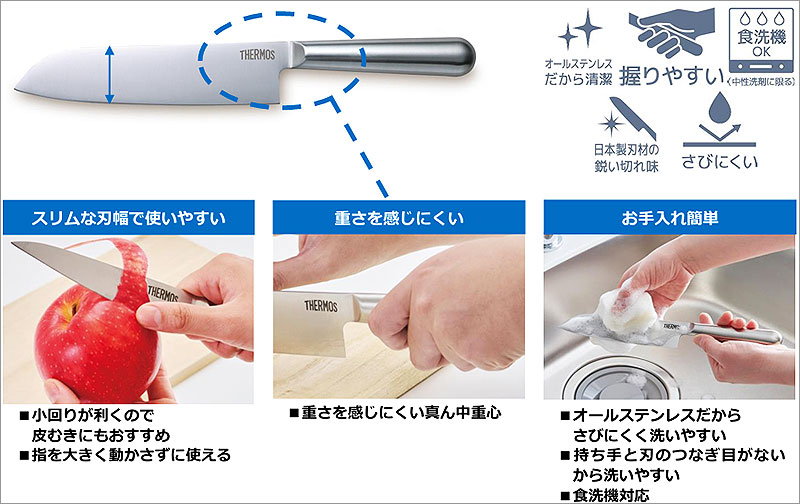 THERMOS

オールステンレス
だから清潔

握りやすい

食洗機
OK
（中性洗剤に限る）

日本製刃材の
鋭い切れ味

さびにくい

スリムな刃幅で使いやすい

THERMOS

■小回りが利くので
皮むきにもおすすめ
■指を大きく動かさずに使える

重さを感じにくい

THERMOS

■重さを感じにくい真ん中重心

お手入れ簡単

THERMOS

■オールステンレスだから
さびにくく洗いやすい
■持ち手と刃のつなぎ目がない
から洗いやすい
■食洗機対応