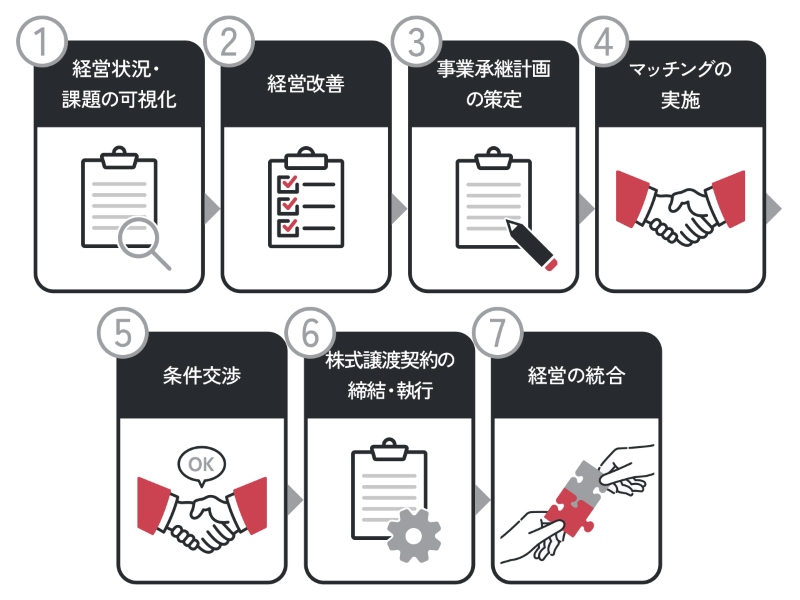 1
経営状況・課題の可視化

2
経営改善

3
事業承継計画の策定

4
マッチングの実施

5
条件交渉

OK

6
株式譲渡契約の締結・執行

7
経営の統合